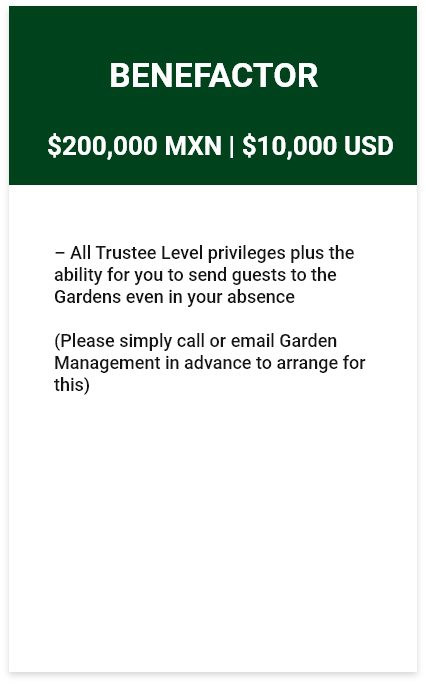 BENEFACTOR

\$200,000 MXN | \$10,000 USD

– All Trustee Level privileges plus the ability for you to send guests to the Gardens even in your absence

(Please simply call or email Garden Management in advance to arrange for this)